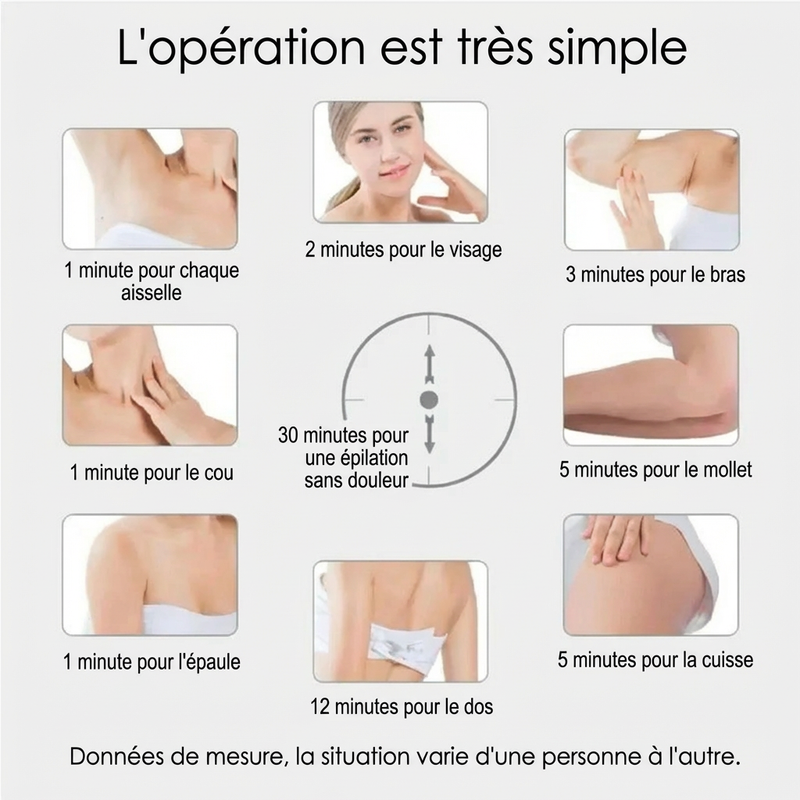 L'opération est très simple

1 minute pour chaque aisselle

2 minutes pour le visage

3 minutes pour le bras

1 minute pour le cou

30 minutes pour une épilation sans douleur

5 minutes pour le mollet

1 minute pour l'épaule

12 minutes pour le dos

5 minutes pour la cuisse

Données de mesure, la situation varie d'une personne à l'autre.